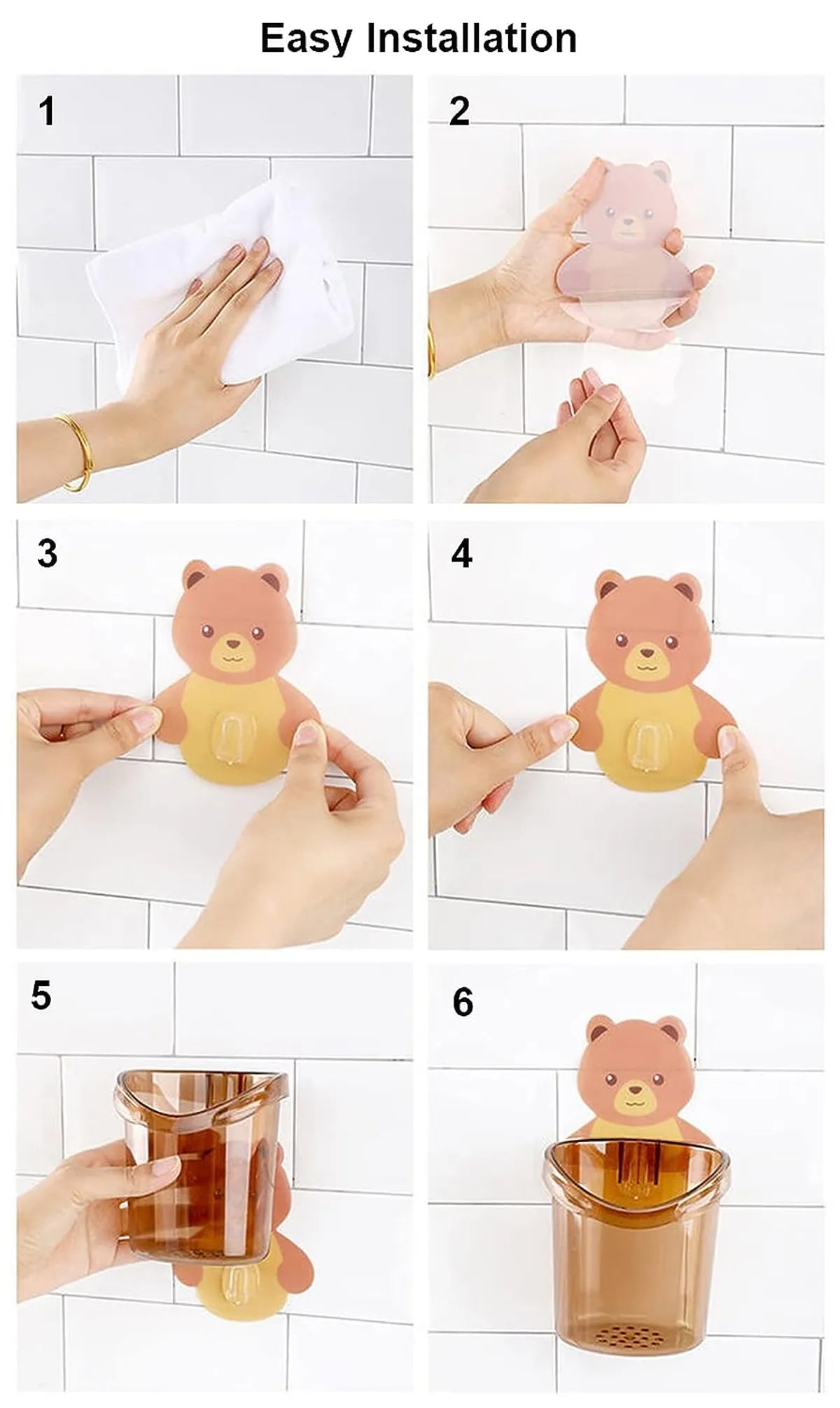 Easy Installation

1

2

3

4

5

6